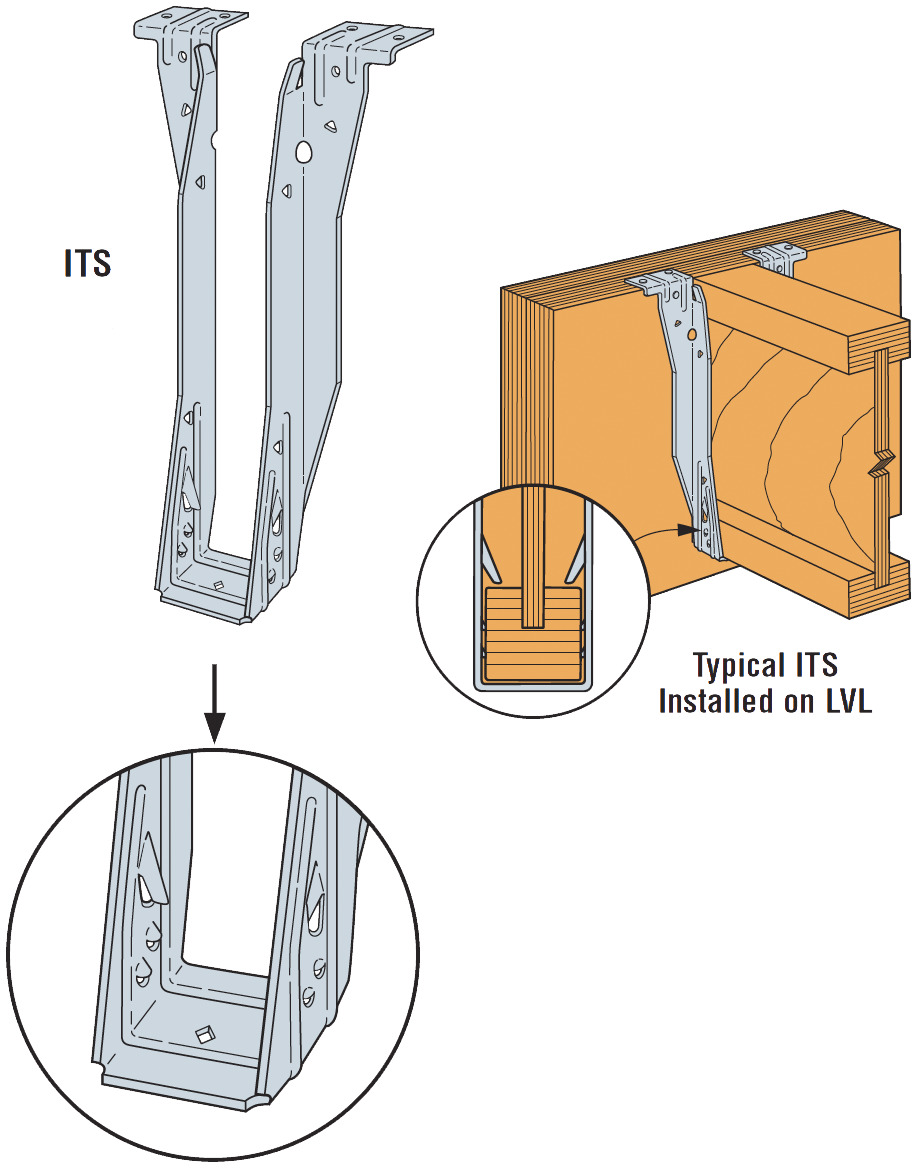 ITS

Typical ITS Installed on LVL