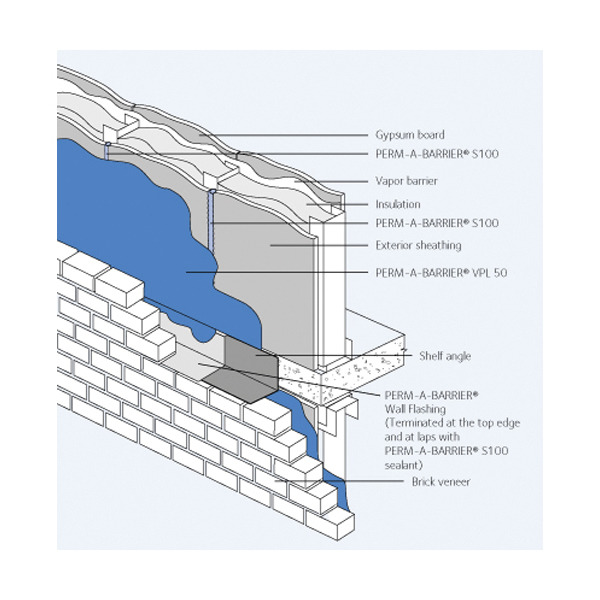 Gypsum board
PERM-A-BARRIER® S100
Vapor barrier
Insulation
PERM-A-BARRIER® S100
Exterior sheathing
PERM-A-BARRIER® VPL 50
Shelf angle
PERM-A-BARRIER® Wall Flashing (Terminated at the top edge and at laps with PERM-A-BARRIER® S100 sealant)
Brick veneer